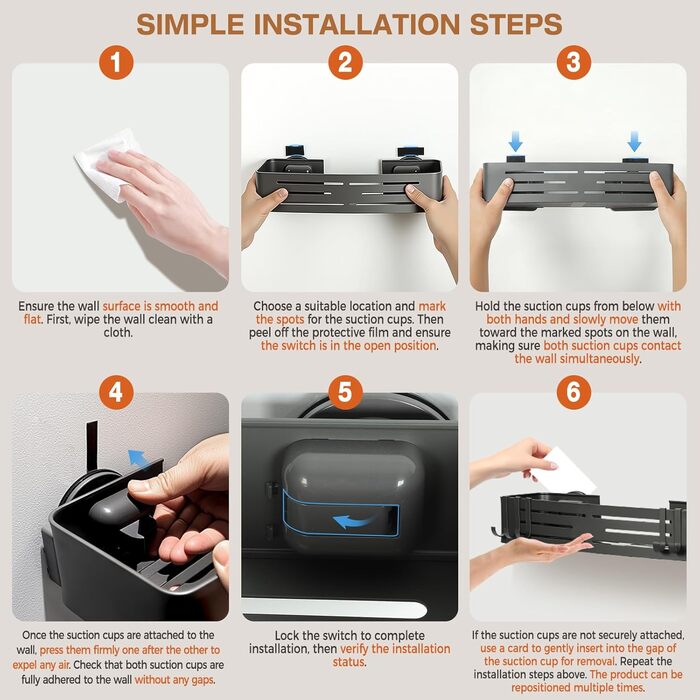 SIMPLE INSTALLATION STEPS

1

Ensure the wall surface is smooth and flat. First, wipe the wall clean with a cloth.

2

Choose a suitable location and mark the spots for the suction cups. Then peel off the protective film and ensure the switch is in the open position.

3

Hold the suction cups from below with both hands and slowly move them toward the marked spots on the wall, making sure both suction cups contact the wall simultaneously.

4

Once the suction cups are attached to the wall, press them firmly one after the other to expel any air. Check that both suction cups are fully adhered to the wall without any gaps.

5

Lock the switch to complete installation, then verify the installation status.

6

If the suction cups are not securely attached, use a card to gently insert into the gap of the suction cup for removal. Repeat the installation steps above. The product can be repositioned multiple times.