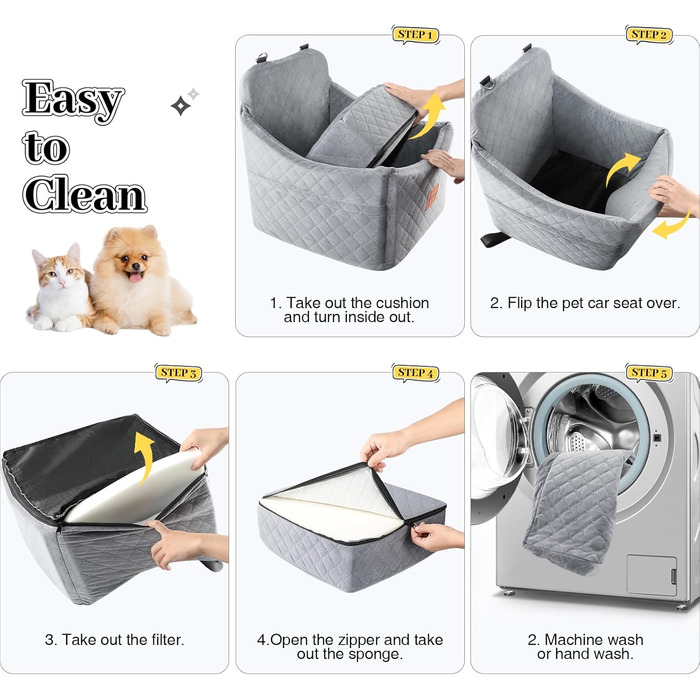 Easy to Clean

STEP 1

1. Take out the cushion and turn inside out.

STEP 2

2. Flip the pet car seat over.

STEP 3

3. Take out the filter.

STEP 4

4.Open the zipper and take out the sponge.

STEP 5

2. Machine wash or hand wash.