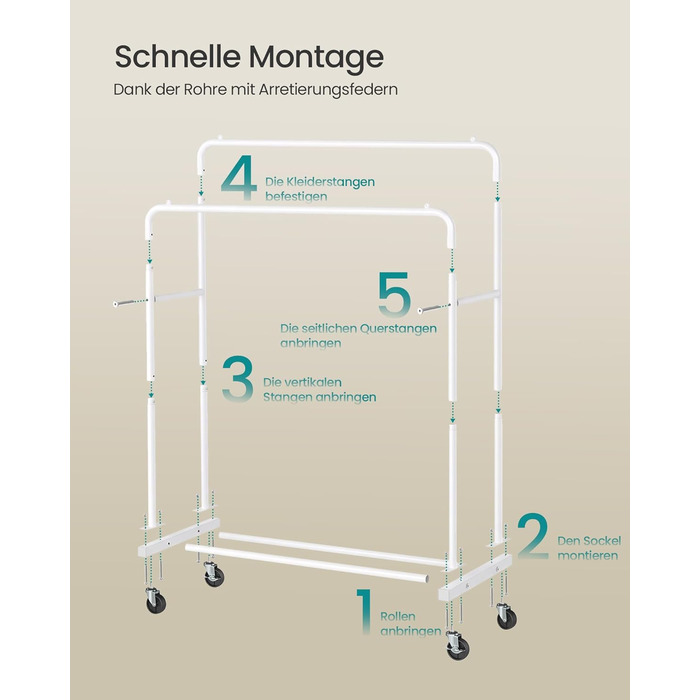 Schnelle Montage

Dank der Rohre mit Arretierungsfedern

4 Die Kleiderstangen befestigen

5 Die seitlichen Querstangen anbringen

3 Die vertikalen Stangen anbringen

2 Den Sockel montieren

1 Rollen anbringen