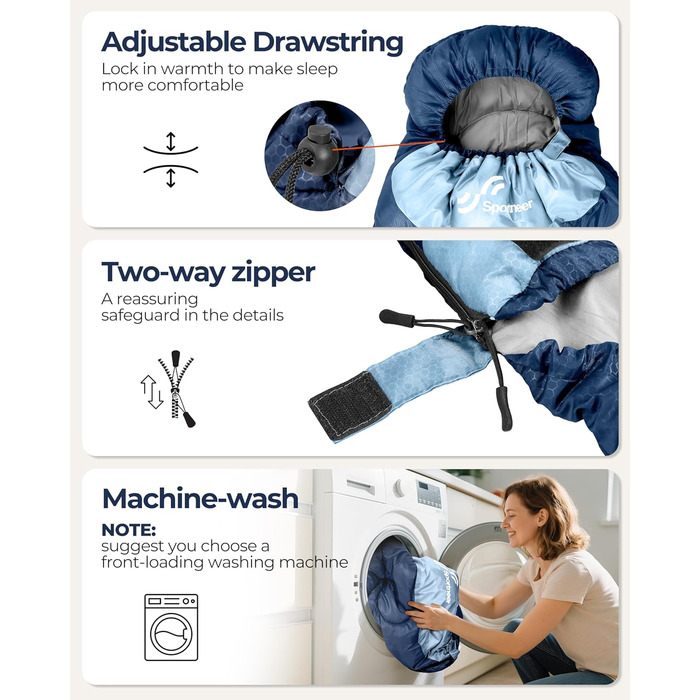 Adjustable Drawstring
Lock in warmth to make sleep more comfortable

Sportneer

Two-way zipper
A reassuring safeguard in the details

Machine-wash
NOTE:
suggest you choose a front-loading washing machine

Sportneer