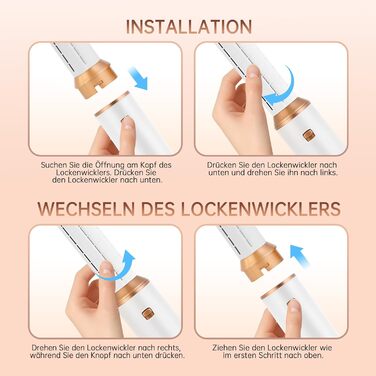 INSTALLATION

Suchen Sie die Öffnung am Kopf des Lockenwicklers. Drücken Sie den Lockenwickler nach unten.

Drücken Sie den Lockenwickler nach unten und drehen Sie ihn nach links.

WECHSELN DES LOCKENWICKLERS

Drehen Sie den Lockenwickler nach rechts, während Sie den Knopf nach unten drücken.

Ziehen Sie den Lockenwickler wie im ersten Schritt nach oben.