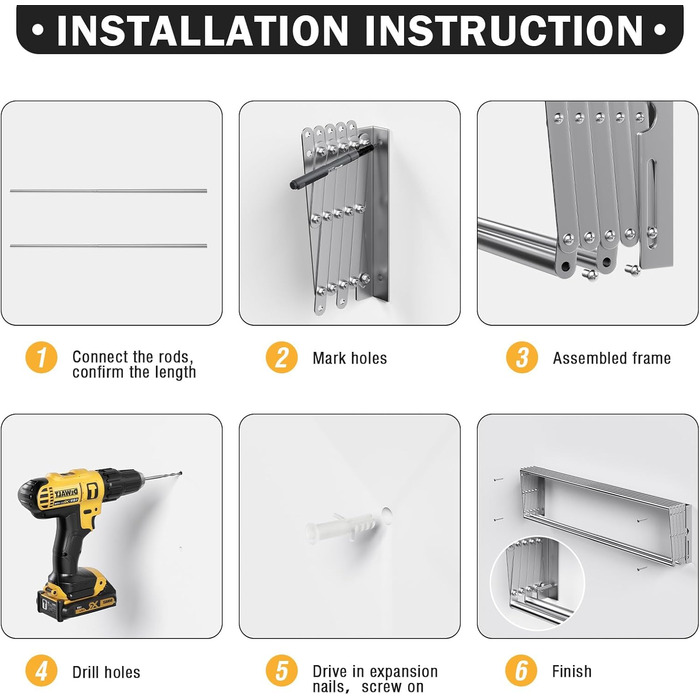 • INSTALLATION INSTRUCTION •

1 Connect the rods, confirm the length

2 Mark holes

3 Assembled frame

DEWALT

4 Drill holes

5 Drive in expansion nails, screw on

6 Finish