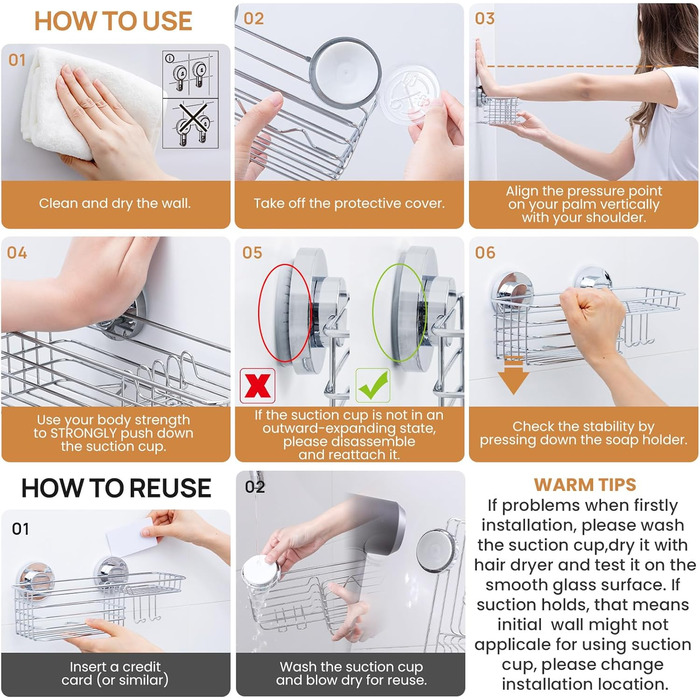 HOW TO USE

01

Clean and dry the wall.

02

Take off the protective cover.

03

Align the pressure point on your palm vertically with your shoulder.

04

Use your body strength to STRONGLY push down the suction cup.

05

If the suction cup is not in an outward-expanding state, please disassemble and reattach it.

06

Check the stability by pressing down the soap holder.

HOW TO REUSE

01

Insert a credit card (or similar)

02

Wash the suction cup and blow dry for reuse.

WARM TIPS

If problems when firstly installation, please wash the suction cup,dry it with hair dryer and test it on the smooth glass surface. If suction holds, that means initial wall might not applicale for using suction cup, please change installation location.