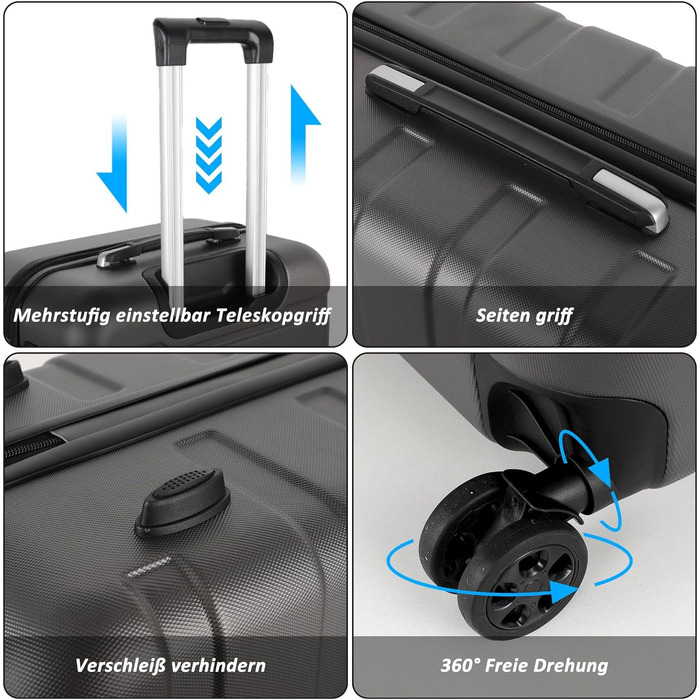 Mehrstufig einstellbar Teleskopgriff

Seiten griff

Verschleiß verhindern

360° Freie Drehung