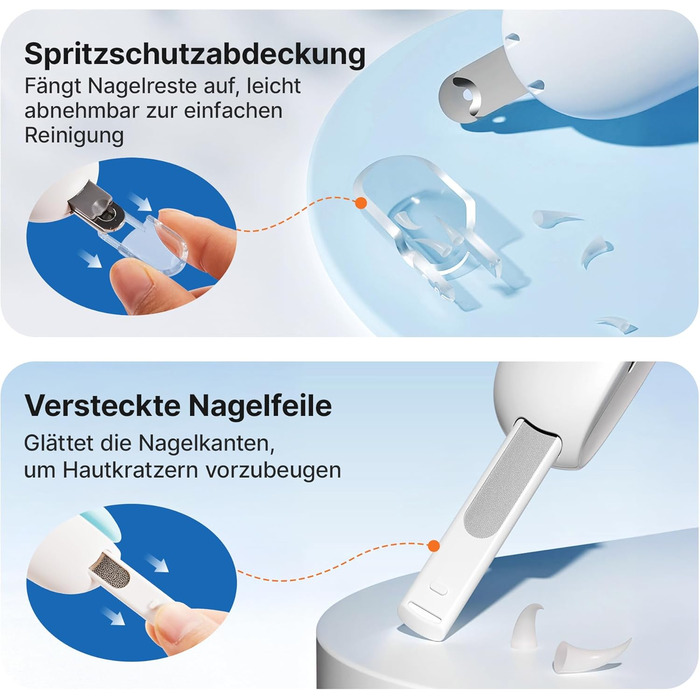 Spritzschutzabdeckung
Fängt Nagelreste auf, leicht abnehmbar zur einfachen Reinigung

Versteckte Nagelfeile
Glättet die Nagelkanten, um Hautkratzern vorzubeugen