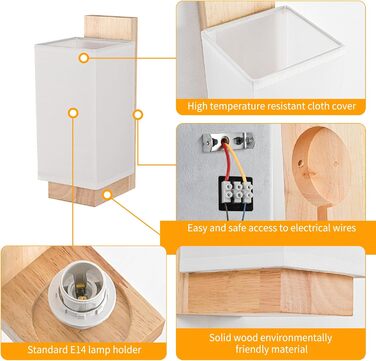 High temperature resistant cloth cover

Easy and safe access to electrical wires

Standard E14 lamp holder

Solid wood environmentally friendly material