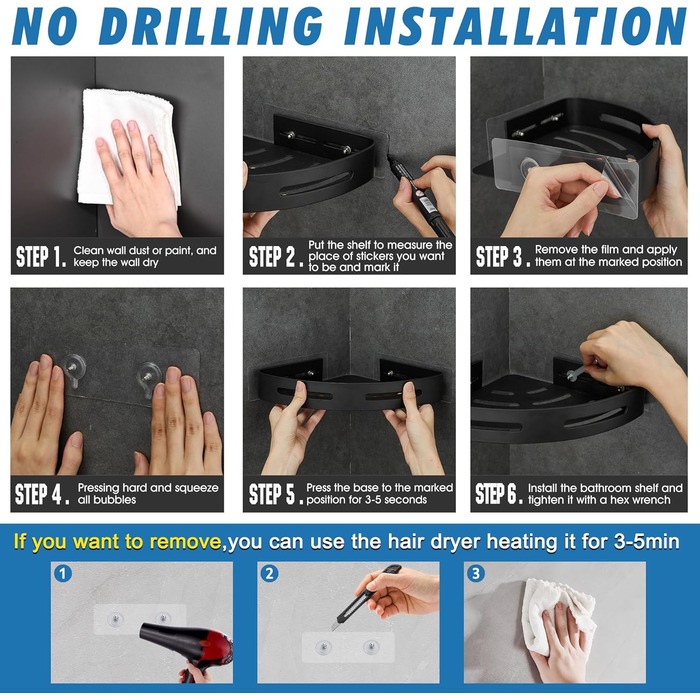 NO DRILLING INSTALLATION

STEP 1. Clean wall dust or paint, and keep the wall dry

STEP 2. Put the shelf to measure the place of stickers you want to be and mark it

STEP 3. Remove the film and apply them at the marked position

STEP 4. Pressing hard and squeeze all bubbles

STEP 5. Press the base to the marked position for 3-5 seconds

STEP 6. Install the bathroom shelf and tighten it with a hex wrench

If you want to remove,you can use the hair dryer heating it for 3-5min

1

2

3