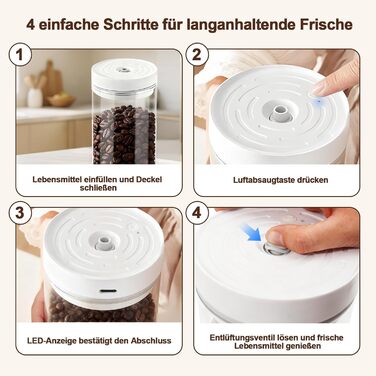 4 einfache Schritte für langanhaltende Frische

1

Lebensmittel einfüllen und Deckel schließen

2

Luftabsaugtaste drücken

3

LED-Anzeige bestätigt den Abschluss

4

Entlüftungsventil lösen und frische Lebensmittel genießen