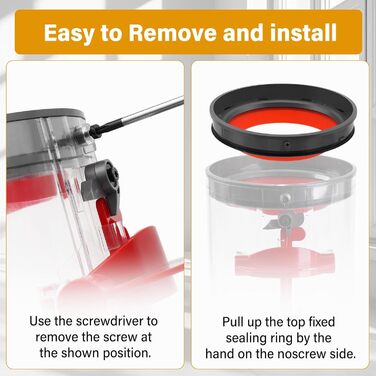 Easy to Remove and install

Use the screwdriver to remove the screw at the shown position.

Pull up the top fixed sealing ring by the hand on the noscrew side.