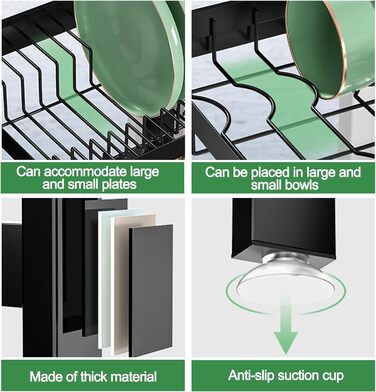 Can accommodate large and small plates

Can be placed in large and small bowls

Made of thick material

Anti-slip suction cup