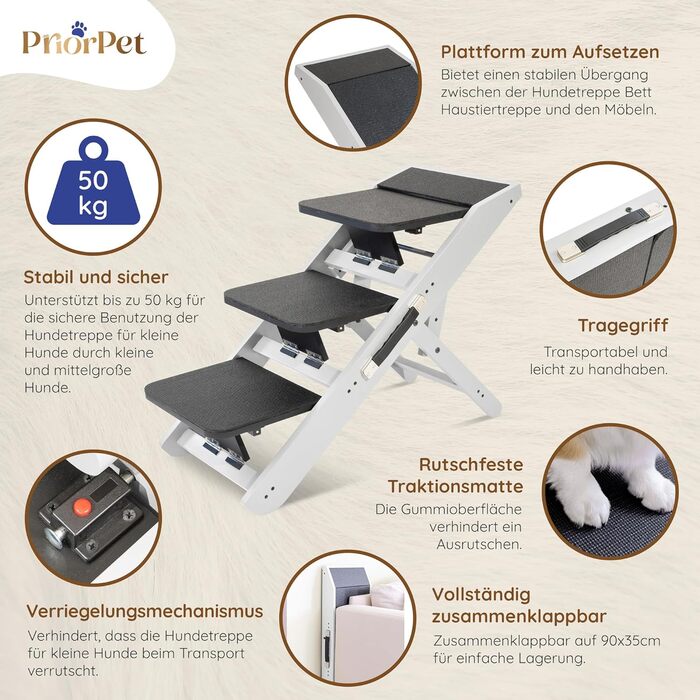 PriorPet

Plattform zum Aufsetzen
Bietet einen stabilen Übergang zwischen der Hundetreppe Bett Haustiertreppe und den Möbeln.

50 kg

Stabil und sicher
Unterstützt bis zu 50 kg für die sichere Benutzung der Hundetreppe für kleine Hunde durch kleine und mittelgroße Hunde.

Tragegriff
Transportabel und leicht zu handhaben.

Rutschfeste Traktionsmatte
Die Gummioberfläche verhindert ein Ausrutschen.

Verriegelungsmechanismus
Verhindert, dass die Hundetreppe für kleine Hunde beim Transport verrutscht.

Vollständig zusammenklappbar
Zusammenklappbar auf 90x35cm für einfache Lagerung.