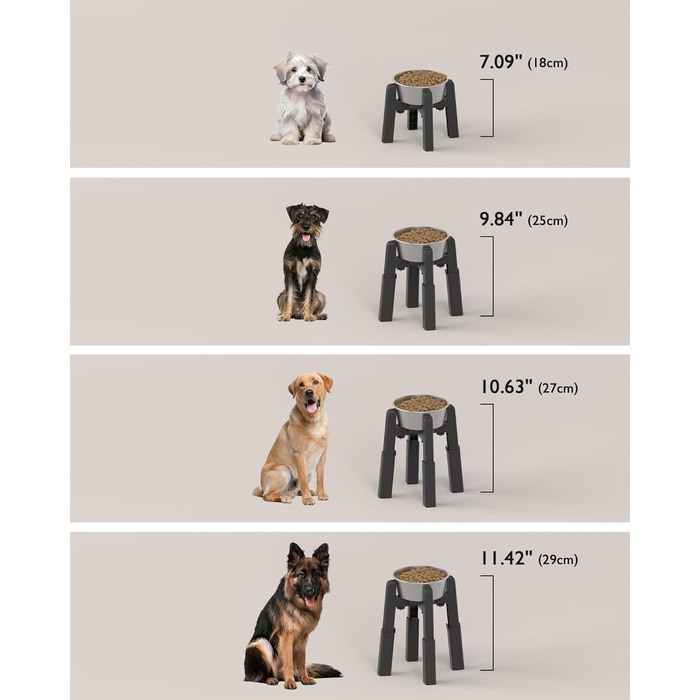 7.09" (18cm)

9.84" (25cm)

10.63" (27cm)

11.42" (29cm)