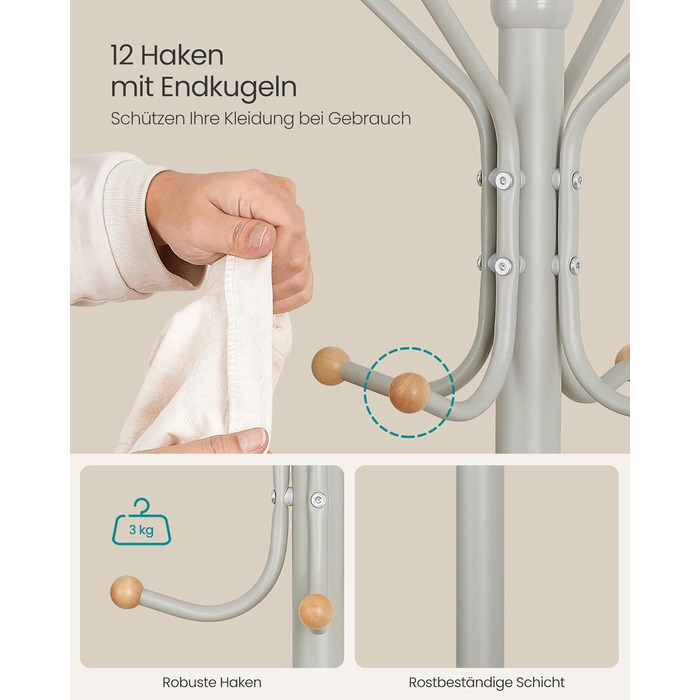 12 Haken
mit Endkugeln

Schützen Ihre Kleidung bei Gebrauch

3 kg

Robuste Haken

Rostbeständige Schicht