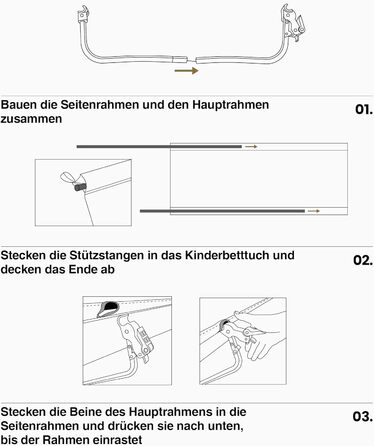 Bauen die Seitenrahmen und den Hauptrahmen zusammen

01.

Stecken die Stützstangen in das Kinderbetttuch und decken das Ende ab

02.

Stecken die Beine des Hauptrahmens in die Seitenrahmen und drücken sie nach unten, bis der Rahmen einrastet

03.