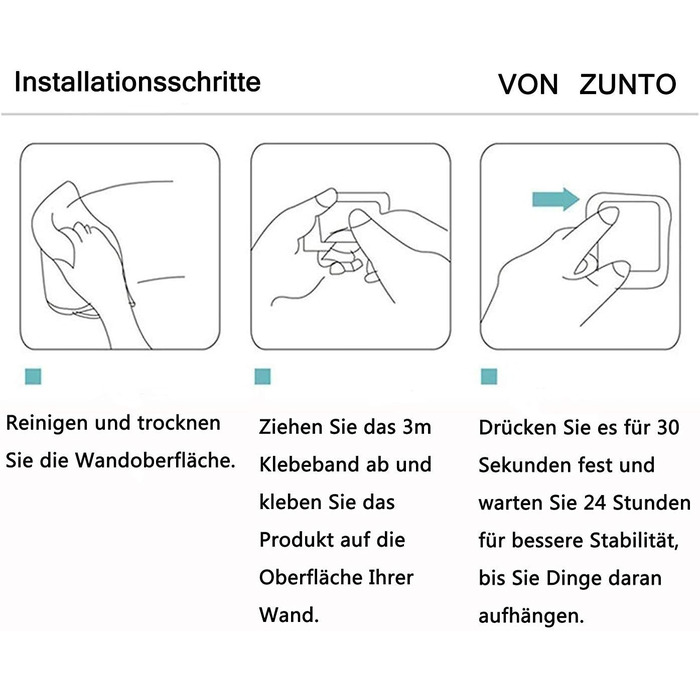 Installationsschritte

VON ZUNTO

Reinigen und trocknen Sie die Wandoberfläche.

Ziehen Sie das 3m Klebeband ab und kleben Sie das Produkt auf die Oberfläche Ihrer Wand.

Drücken Sie es für 30 Sekunden fest und warten Sie 24 Stunden für bessere Stabilität, bis Sie Dinge daran aufhängen.