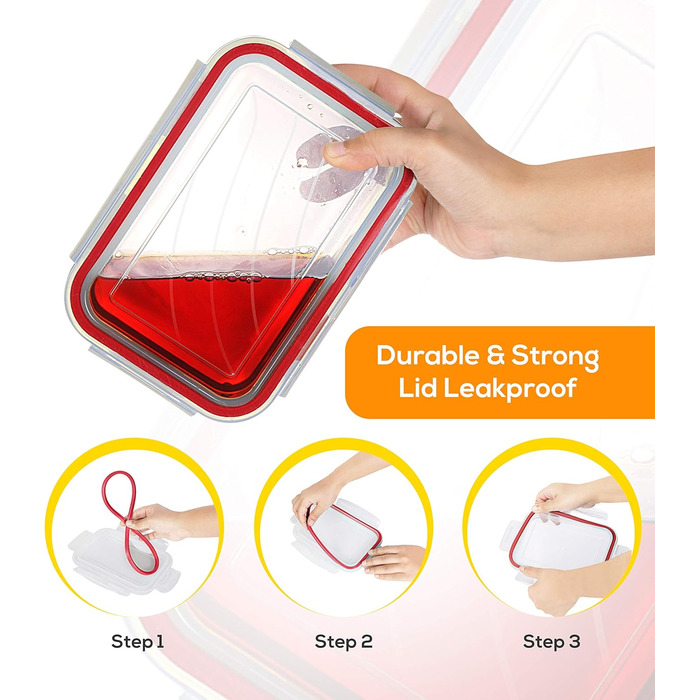 Durable & Strong
Lid Leakproof

Step 1

Step 2

Step 3