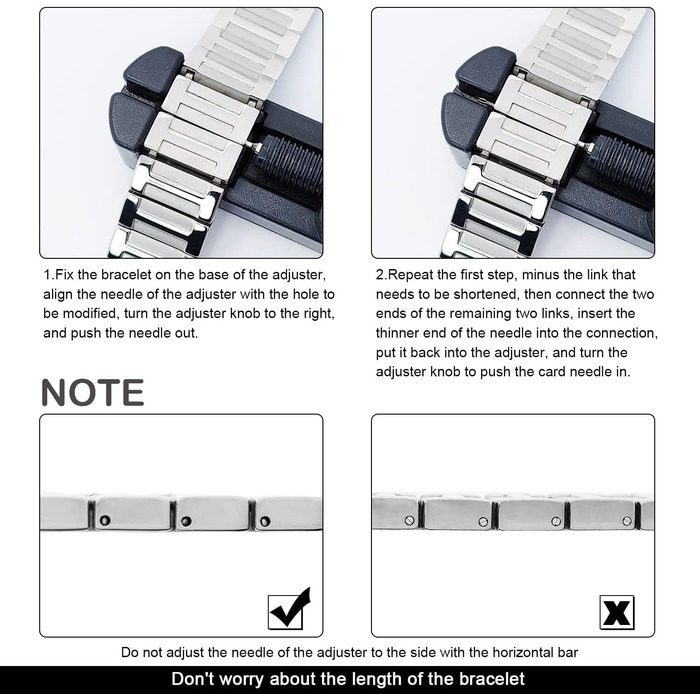 1.Fix the bracelet on the base of the adjuster, align the needle of the adjuster with the hole to be modified, turn the adjuster knob to the right, and push the needle out.

2.Repeat the first step, minus the link that needs to be shortened, then connect the two ends of the remaining two links, insert the thinner end of the needle into the connection, put it back into the adjuster, and turn the adjuster knob to push the card needle in.

NOTE

Do not adjust the needle of the adjuster to the side with the horizontal bar

Don't worry about the length of the bracelet