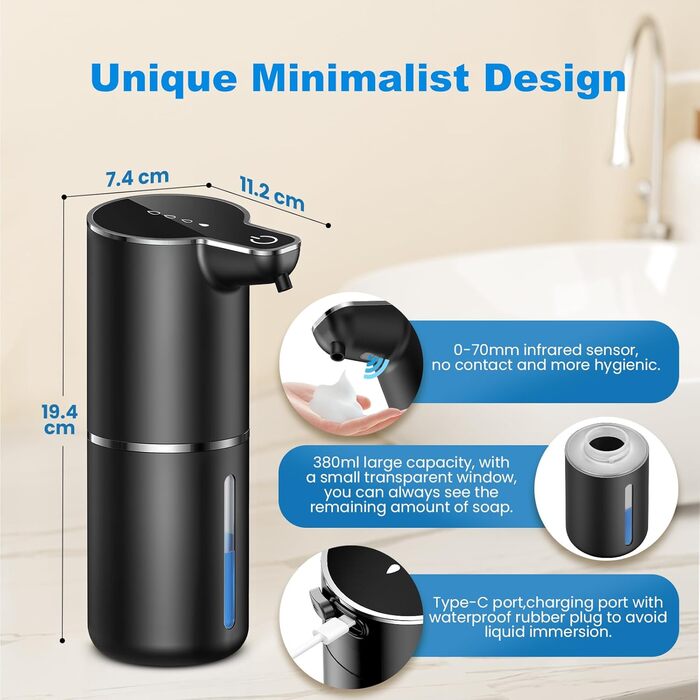 Unique Minimalist Design

7.4 cm

11.2 cm

19.4 cm

0-70mm infrared sensor, no contact and more hygienic.

380ml large capacity, with a small transparent window, you can always see the remaining amount of soap.

Type-C port,charging port with waterproof rubber plug to avoid liquid immersion.