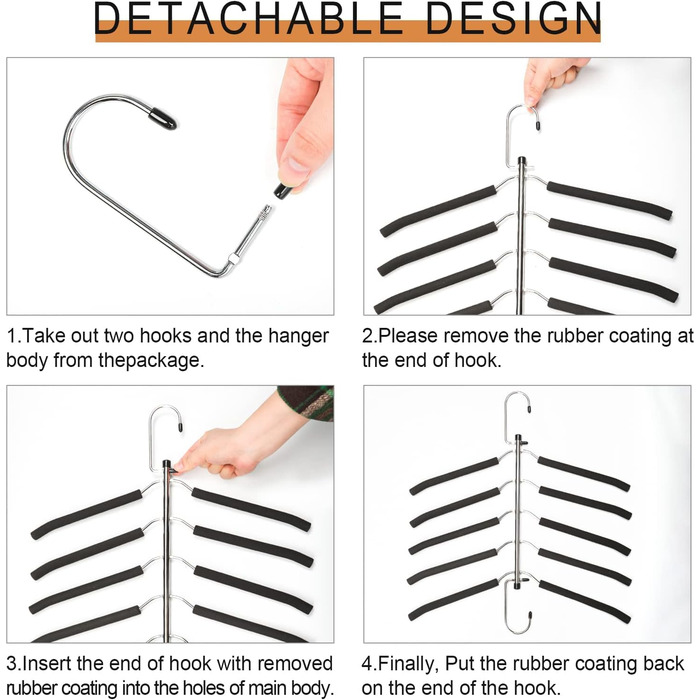 DETACHABLE DESIGN

1.Take out two hooks and the hanger body from thepackage.

2.Please remove the rubber coating at the end of hook.

3.Insert the end of hook with removed rubber coating into the holes of main body.

4.Finally, Put the rubber coating back on the end of the hook.