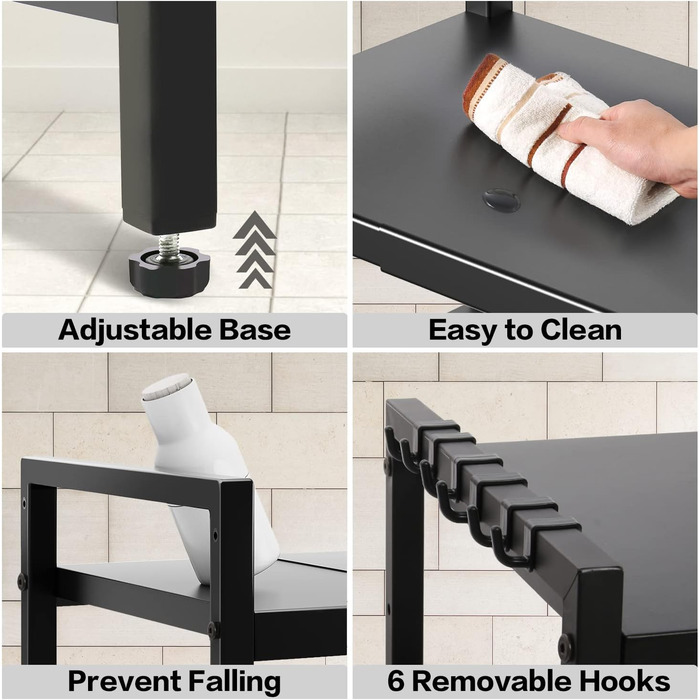 Adjustable Base

Easy to Clean

Prevent Falling

6 Removable Hooks