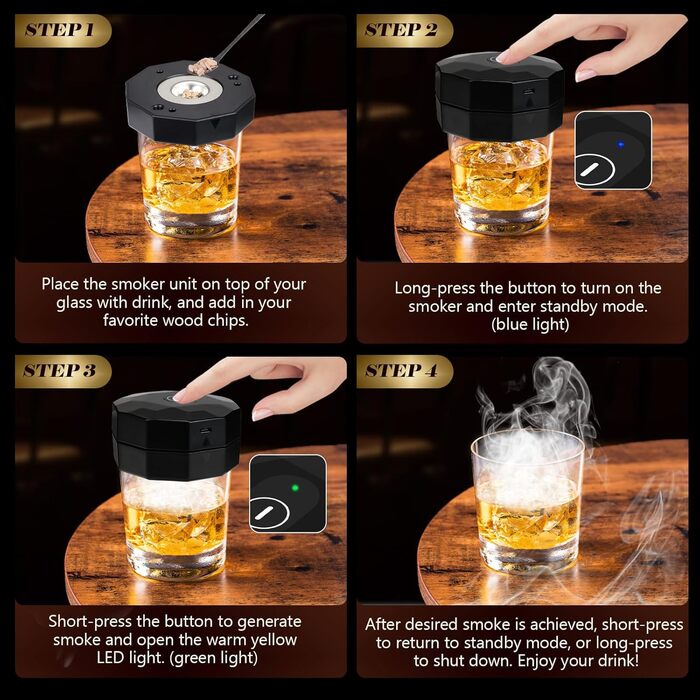 STEP 1

Place the smoker unit on top of your glass with drink, and add in your favorite wood chips.

STEP 2

Long-press the button to turn on the smoker and enter standby mode. (blue light)

STEP 3

Short-press the button to generate smoke and open the warm yellow LED light. (green light)

STEP 4

After desired smoke is achieved, short-press to return to standby mode, or long-press to shut down. Enjoy your drink!