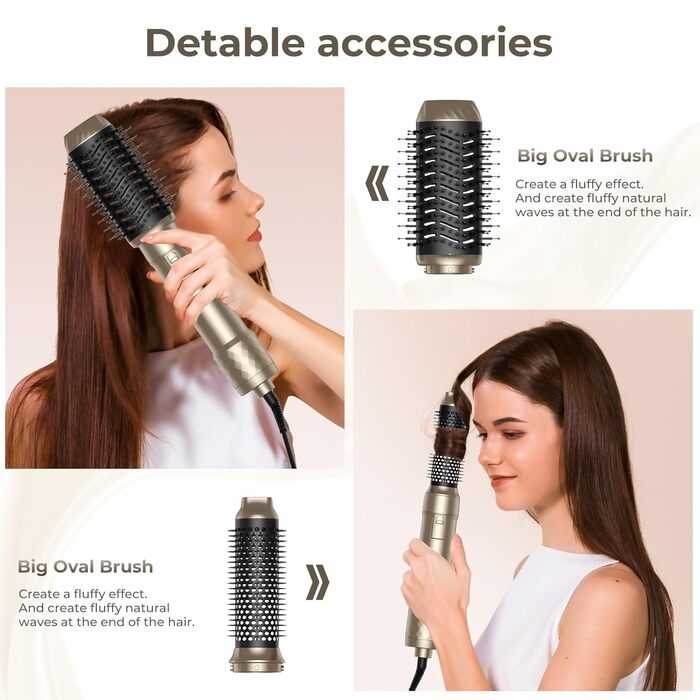 Detable accessories

Big Oval Brush

Create a fluffy effect.
And create fluffy natural waves at the end of the hair.

Big Oval Brush

Create a fluffy effect.
And create fluffy natural waves at the end of the hair.