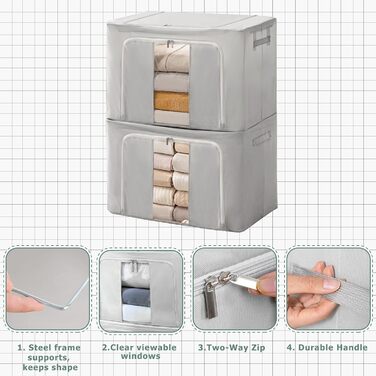 1. Steel frame supports, keeps shape

2.Clear viewable windows

3.Two-Way Zip

4. Durable Handle