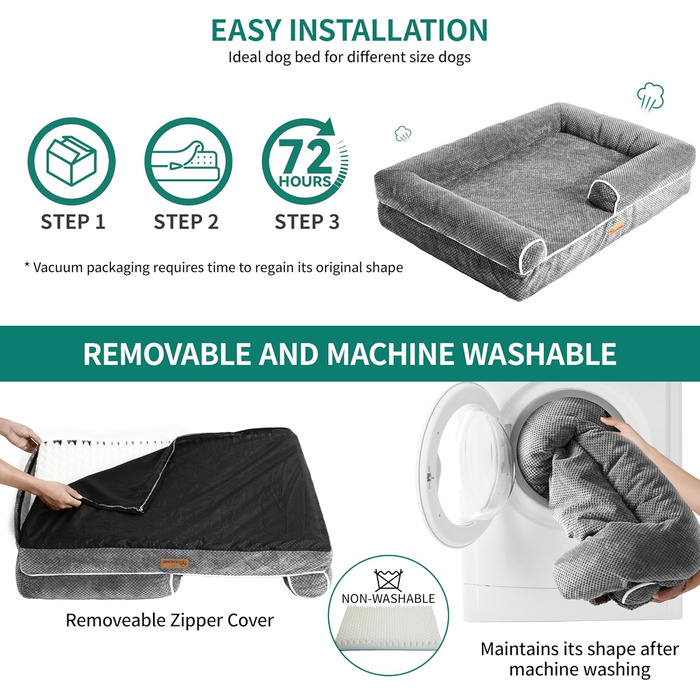 EASY INSTALLATION
Ideal dog bed for different size dogs

72 HOURS

STEP 1 STEP 2 STEP 3

* Vacuum packaging requires time to regain its original shape

REMOVABLE AND MACHINE WASHABLE

Removeable Zipper Cover

NON-WASHABLE

Maintains its shape after machine washing