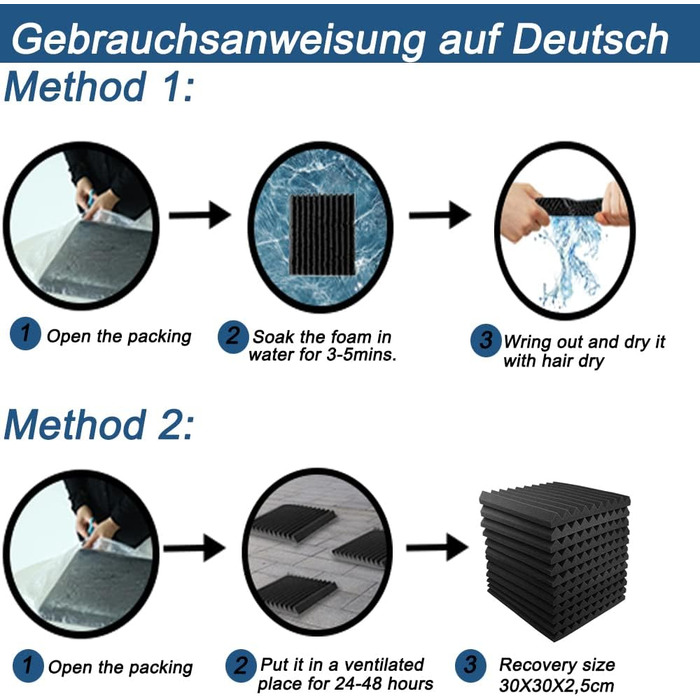 Gebrauchsanweisung auf Deutsch

Method 1:

1 Open the packing

2 Soak the foam in water for 3-5mins.

3 Wring out and dry it with hair dry

Method 2:

1 Open the packing

2 Put it in a ventilated place for 24-48 hours

3 Recovery size 30X30X2,5cm