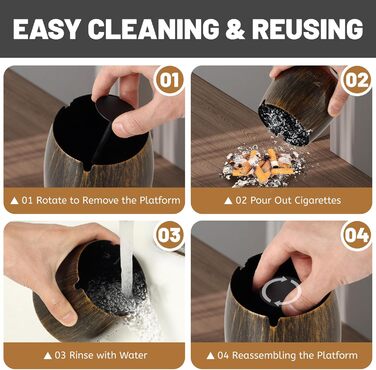 EASY CLEANING & REUSING

01

▲ 01 Rotate to Remove the Platform

02

▲ 02 Pour Out Cigarettes

03

▲ 03 Rinse with Water

04

▲ 04 Reassembling the Platform