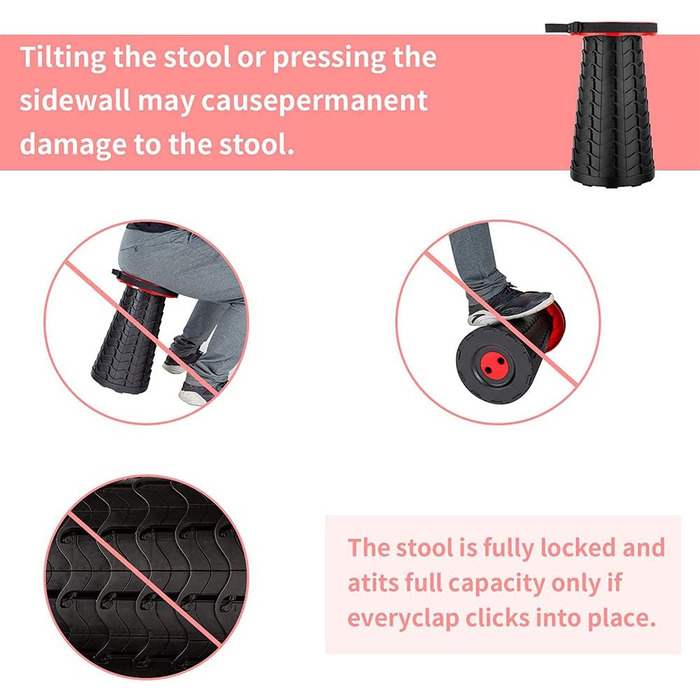 Tilting the stool or pressing the sidewall may causepermanent damage to the stool.

The stool is fully locked and atits full capacity only if everyclap clicks into place.