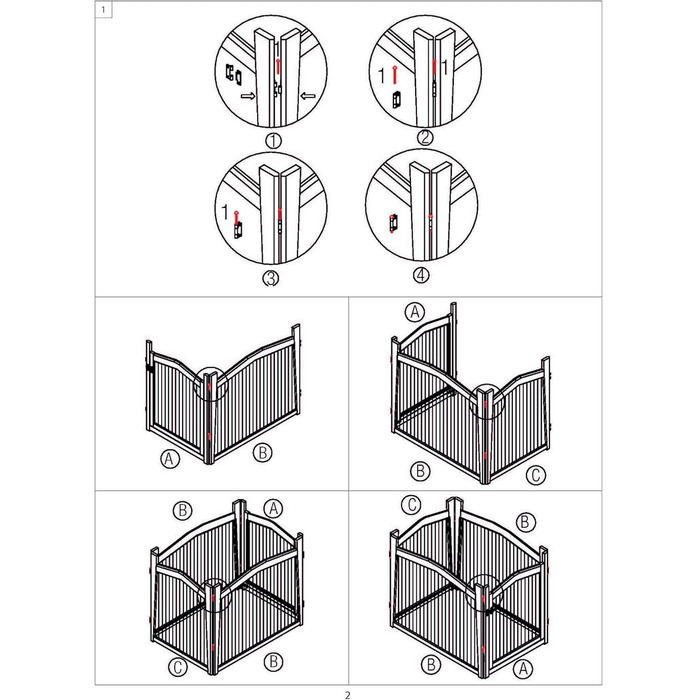 1

1 1

①

②

1

③

④

A

B

A

B

C

B

A

C

B

C

B

B

A

2