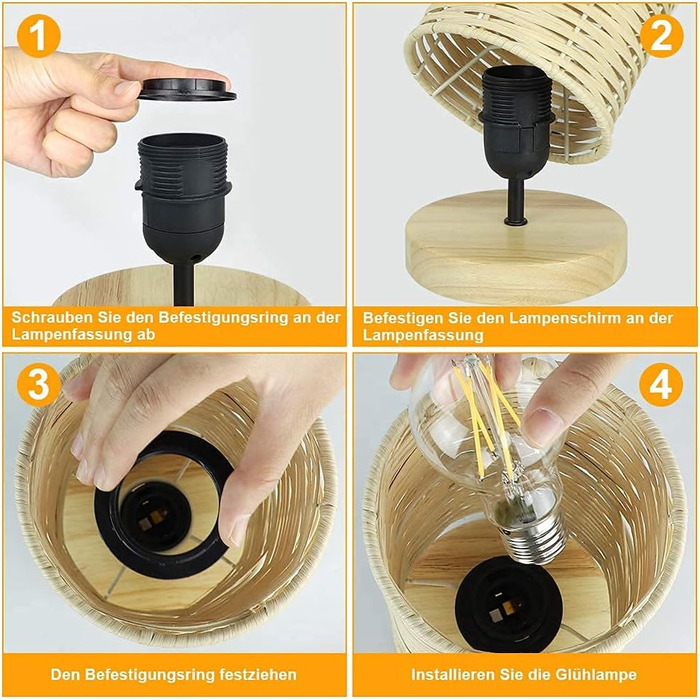 1

Schrauben Sie den Befestigungsring an der Lampenfassung ab

2

Befestigen Sie den Lampenschirm an der Lampenfassung

3

Den Befestigungsring festziehen

4

Installieren Sie die Glühlampe