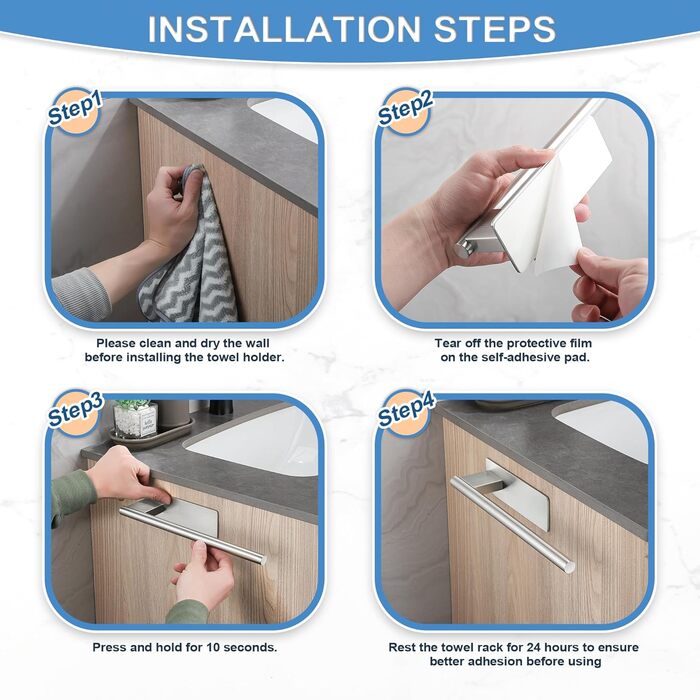 INSTALLATION STEPS

Step1

Please clean and dry the wall before installing the towel holder.

Step2

Tear off the protective film on the self-adhesive pad.

Step3

Press and hold for 10 seconds.

Step4

Rest the towel rack for 24 hours to ensure better adhesion before using