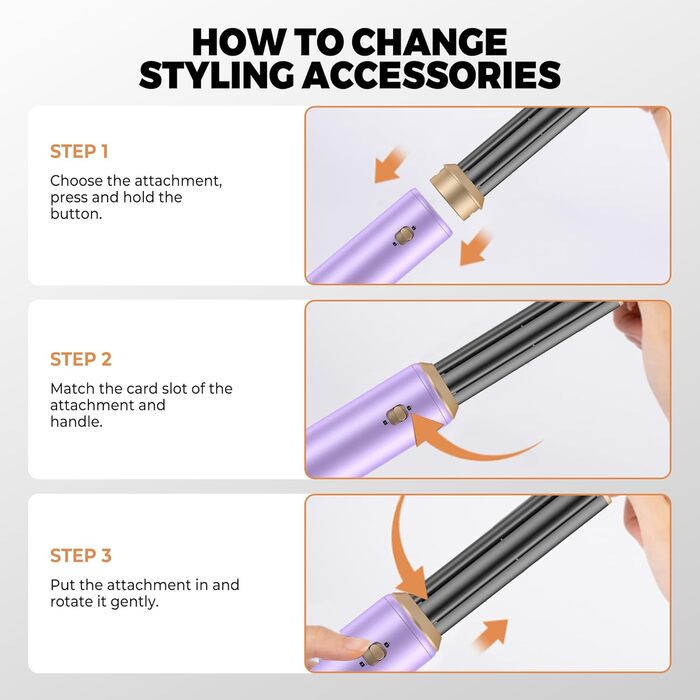 HOW TO CHANGE STYLING ACCESSORIES

STEP 1

Choose the attachment, press and hold the button.

STEP 2

Match the card slot of the attachment and handle.

STEP 3

Put the attachment in and rotate it gently.