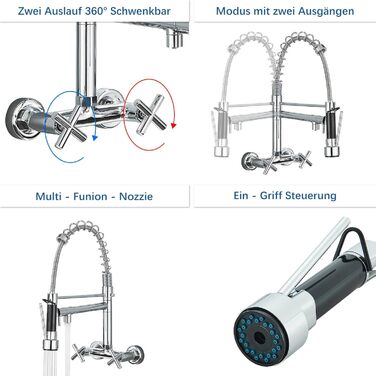 Zwei Auslauf 360° Schwenkbar

Modus mit zwei Ausgängen

Multi - Funion - Nozzie

Ein - Griff Steuerung