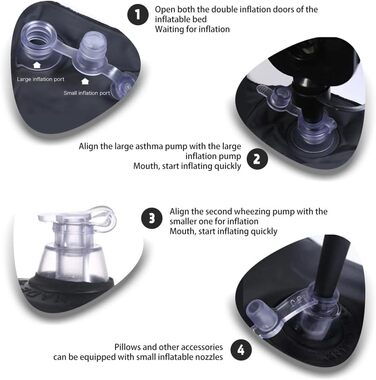 1
Open both the double inflation doors of the inflatable bed
Waiting for inflation

Large inflation port

Small inflation port

Align the large asthma pump with the large inflation pump
Mouth, start inflating quickly
2

3
Align the second wheezing pump with the smaller one for inflation
Mouth, start inflating quickly

Pillows and other accessories can be equipped with small inflatable nozzles
4