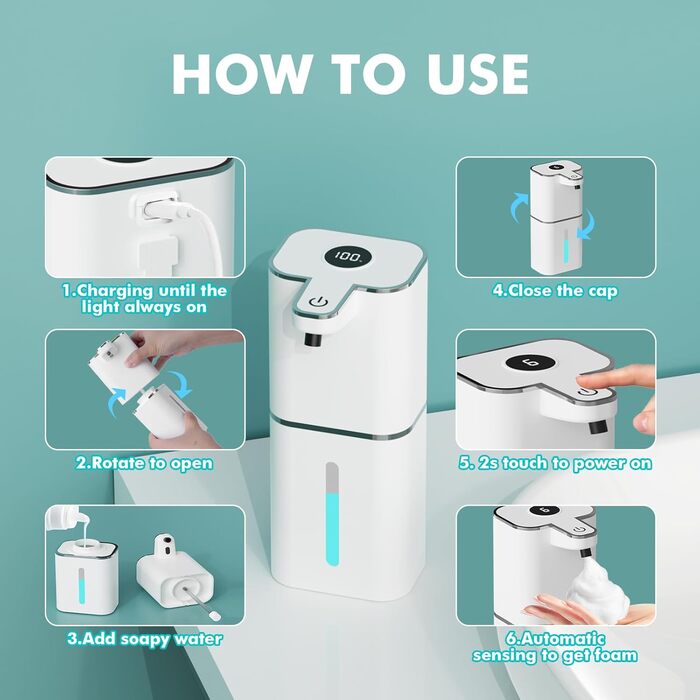 HOW TO USE

1.Charging until the light always on

2.Rotate to open

3.Add soapy water

100

4.Close the cap

5. 2s touch to power on

6.Automatic sensing to get foam