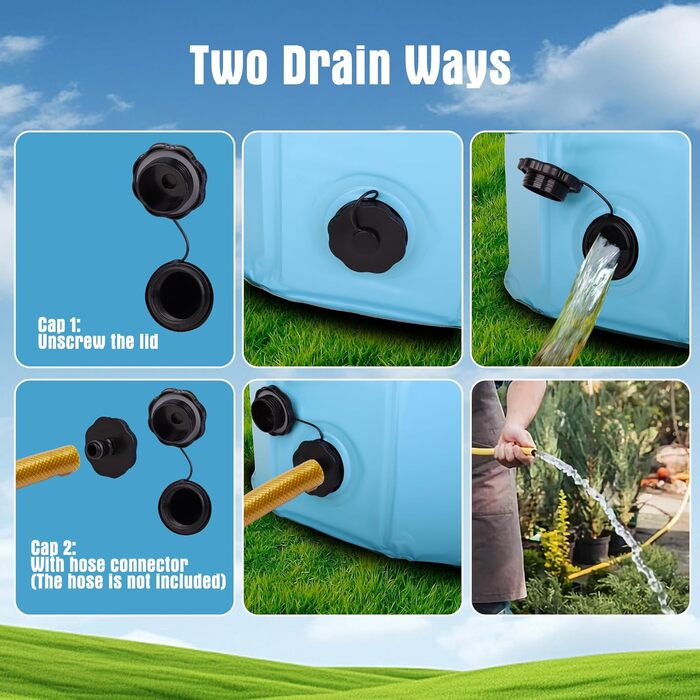 Two Drain Ways

Cap 1:
Unscrew the lid

Cap 2:
With hose connector
(The hose is not included)