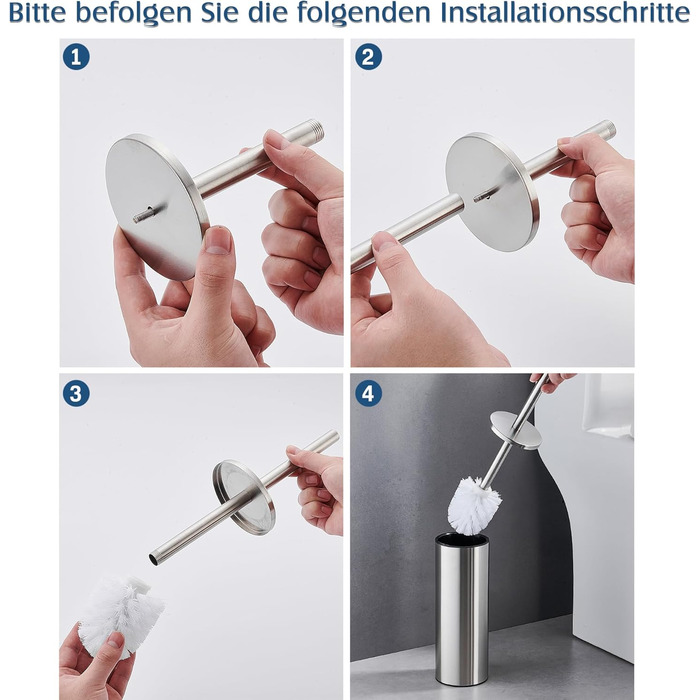 Bitte befolgen Sie die folgenden Installationsschritte

1

2

3

4