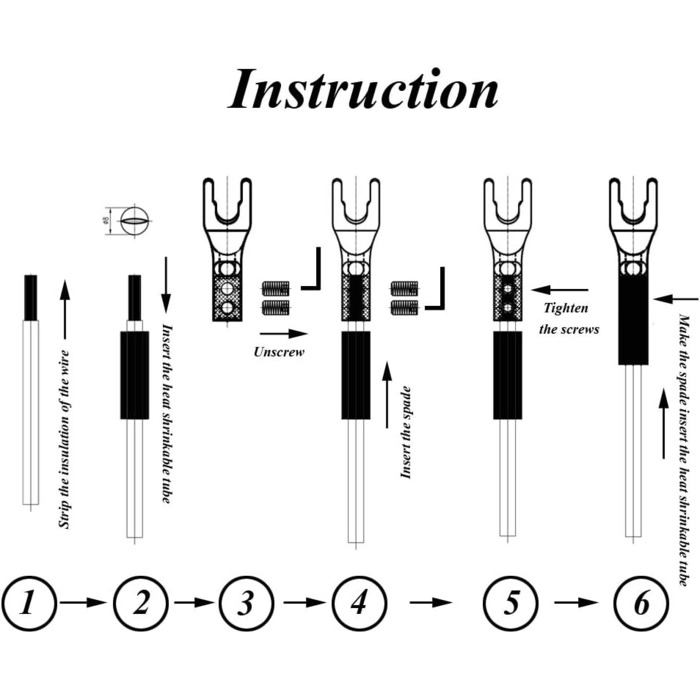 Instruction

Strip the insulation of the wire

ø8

Insert the heat shrinkable tube

Unscrew

Insert the spade

Tighten the screws

Make the spade insert the heat shrinkable tube

1 2 3 4 5 6