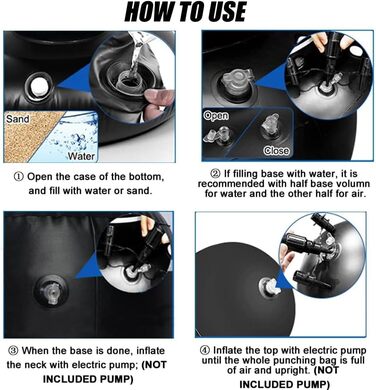 HOW TO USE

Sand

Water

① Open the case of the bottom, and fill with water or sand.

Open

Close

② If filling base with water, it is recommended with half base volumn for water and the other half for air.

③ When the base is done, inflate the neck with electric pump; (NOT INCLUDED PUMP)

④ Inflate the top with electric pump until the whole punching bag is full of air and upright. (NOT INCLUDED PUMP)