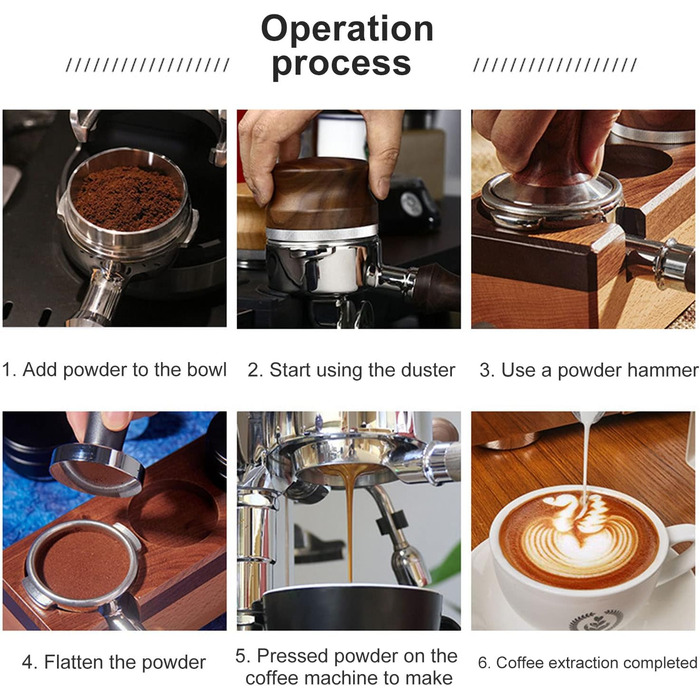 Operation process

1. Add powder to the bowl

2. Start using the duster

3. Use a powder hammer

4. Flatten the powder

5. Pressed powder on the coffee machine to make

6. Coffee extraction completed