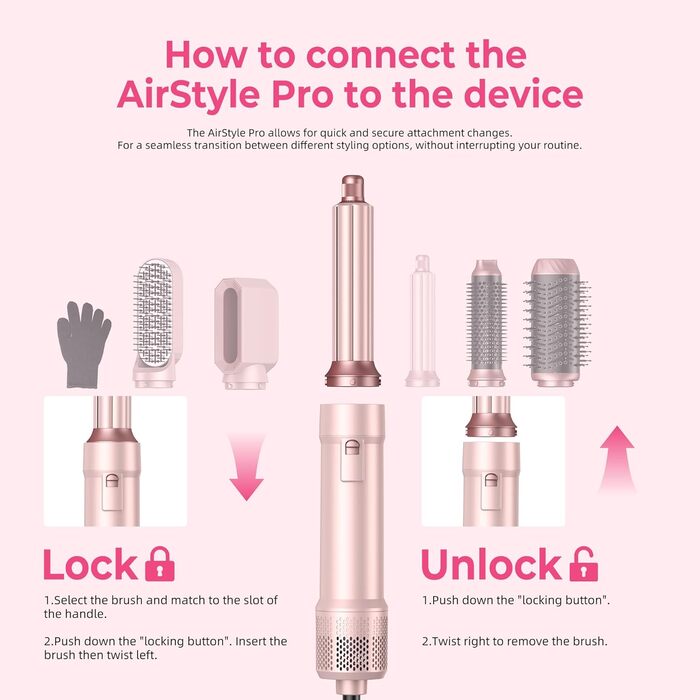 How to connect the AirStyle Pro to the device

The AirStyle Pro allows for quick and secure attachment changes.
For a seamless transition between different styling options, without interrupting your routine.

Lock

1.Select the brush and match to the slot of the handle.

2.Push down the "locking button". Insert the brush then twist left.

Unlock

1.Push down the "locking button".

2.Twist right to remove the brush.