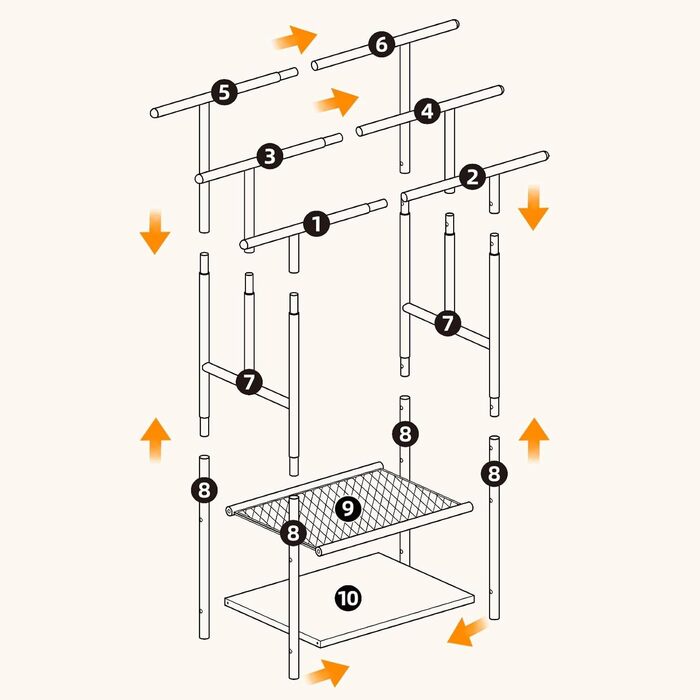 6
5
4
3
2
1
7
7
8
8
8
9
8
10