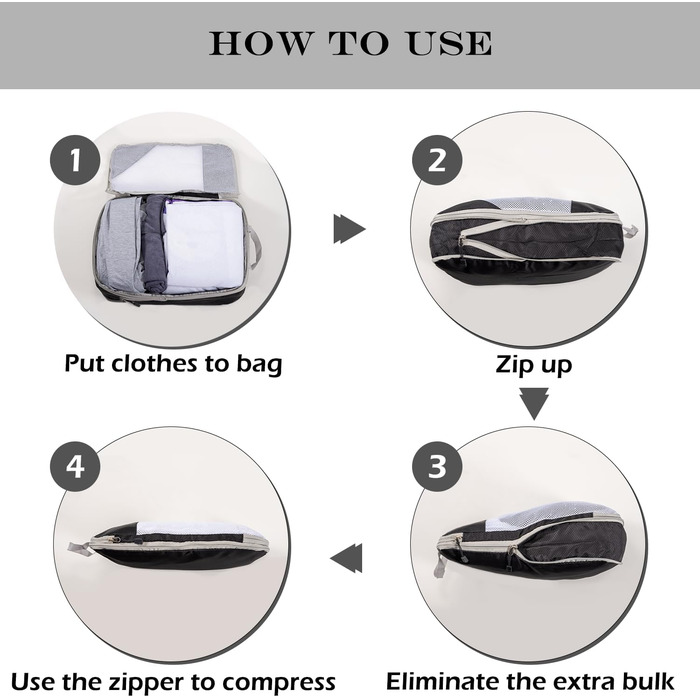 HOW TO USE

1

Put clothes to bag

2

Zip up

3

Eliminate the extra bulk

4

Use the zipper to compress