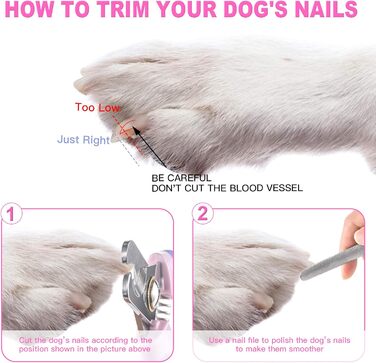 HOW TO TRIM YOUR DOG'S NAILS

Too Low

Just Right

BE CAREFUL
DON'T CUT THE BLOOD VESSEL

1

Cut the dog's nails according to the position shown in the picture above

2

Use a nail file to polish the dog's nails to make them smoother