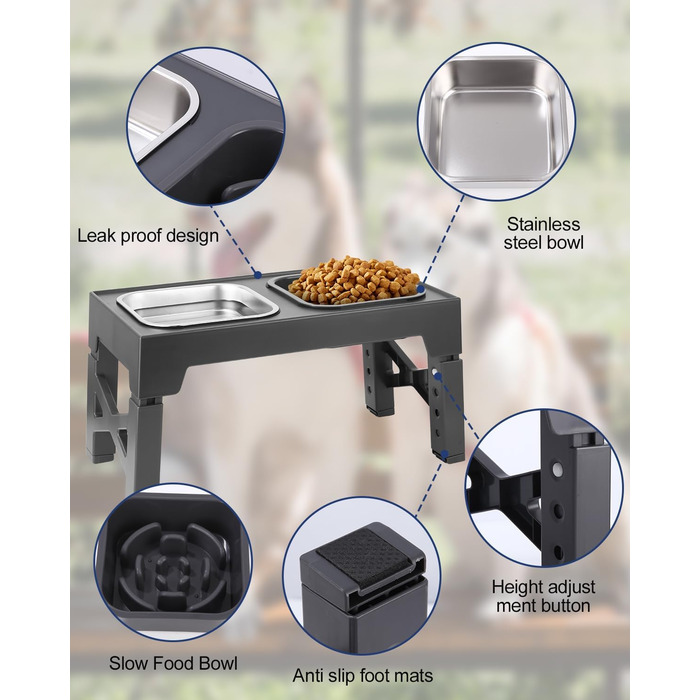 Leak proof design

Stainless steel bowl

Height adjust ment button

Slow Food Bowl

Anti slip foot mats