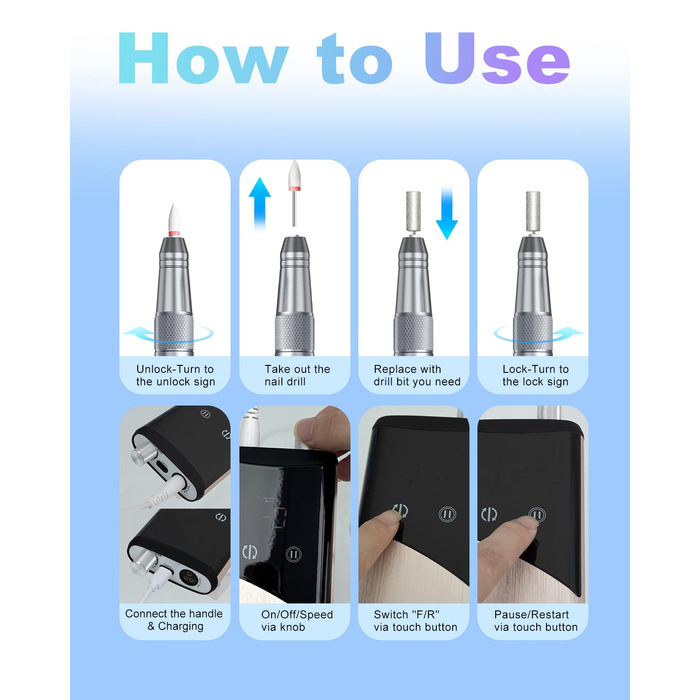 How to Use

Unlock-Turn to the unlock sign

Take out the nail drill

Replace with drill bit you need

Lock-Turn to the lock sign

Connect the handle & Charging

On/Off/Speed via knob

Switch "F/R" via touch button

Pause/Restart via touch button