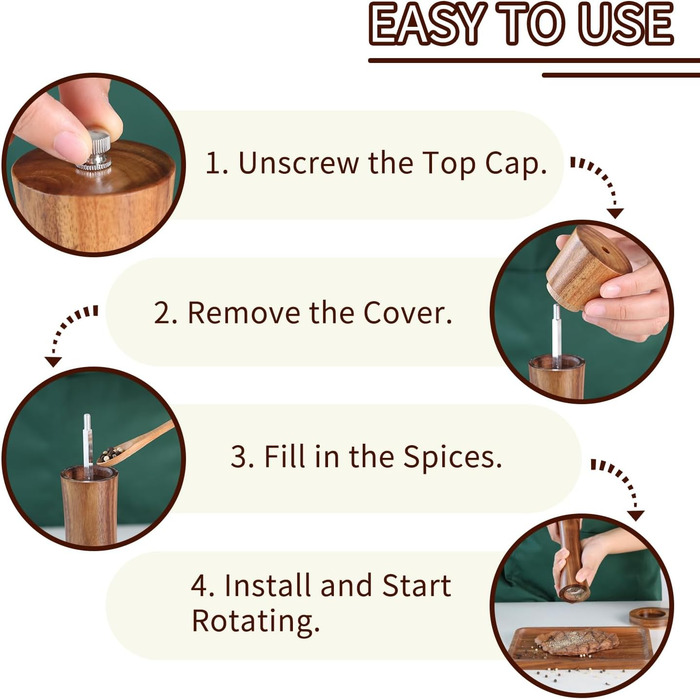 EASY TO USE

1. Unscrew the Top Cap.

2. Remove the Cover.

3. Fill in the Spices.

4. Install and Start Rotating.